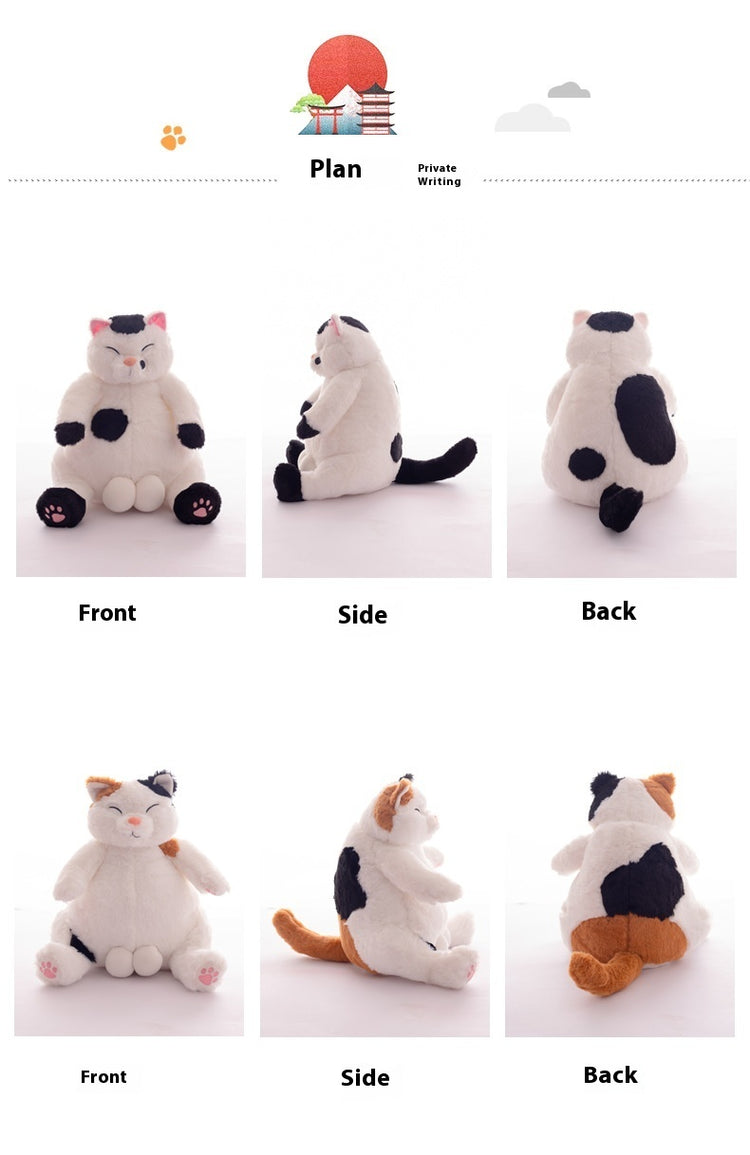 Plan
Private Writing

Front
Side
Back

Front
Side
Back